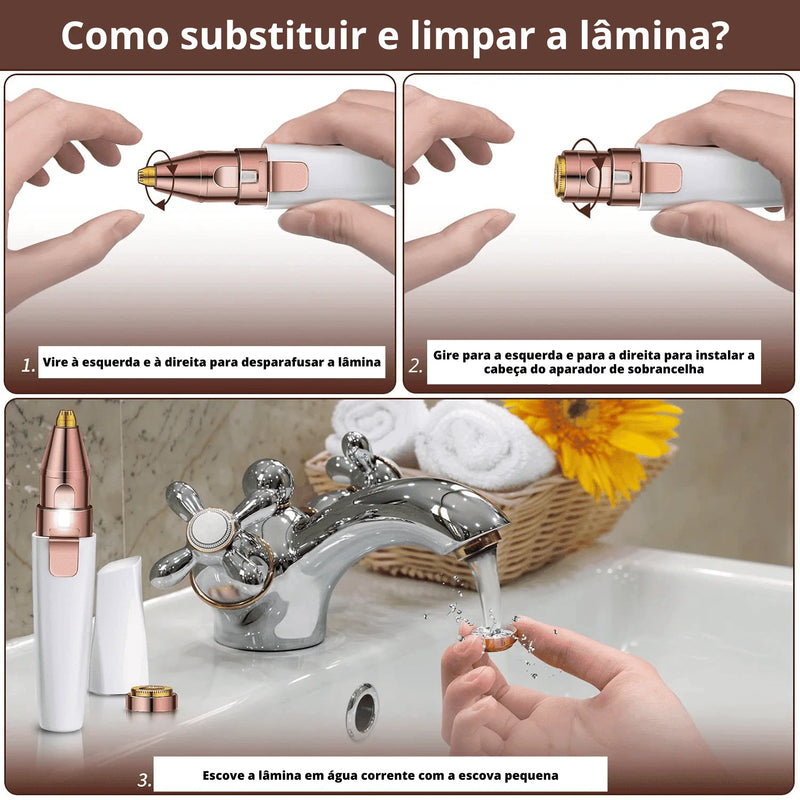 Como substituir e limpar a lâmina?

1. Vire à esquerda e à direita para desparafusar a lâmina

2. Gire para a esquerda e para a direita para instalar a cabeça do aparador de sobrancelha

3. Escove a lâmina em água corrente com a escova pequena